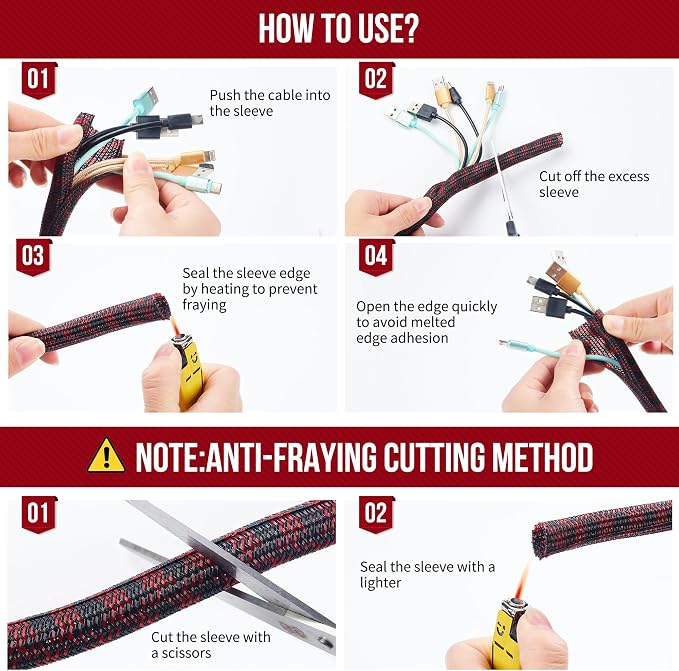 HOW TO USE?

01

Push the cable into the sleeve

02

Cut off the excess sleeve

03

Seal the sleeve edge by heating to prevent fraying

04

Open the edge quickly to avoid melted edge adhesion

NOTE:ANTI-FRAYING CUTTING METHOD

01

Cut the sleeve with a scissors

02

Seal the sleeve with a lighter