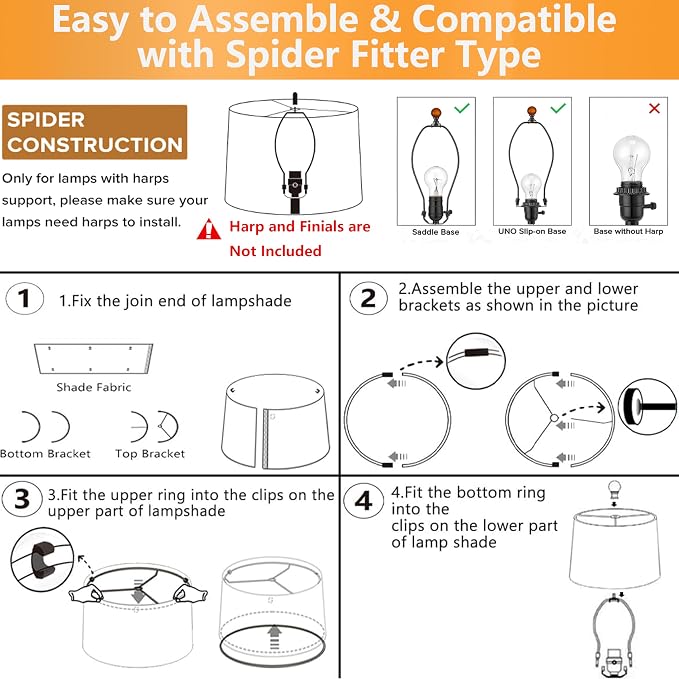 Easy to Assemble & Compatible with Spider Fitter Type

SPIDER CONSTRUCTION

Only for lamps with harps support, please make sure your lamps need harps to install.

Harp and Finials are Not Included

Saddle Base

UNO Slip-on Base

Base without Harp

1

1.Fix the join end of lampshade

Shade Fabric

Bottom Bracket

Top Bracket

2

2.Assemble the upper and lower brackets as shown in the picture

3

3.Fit the upper ring into the clips on the upper part of lampshade

4

4.Fit the bottom ring into the clips on the lower part of lamp shade