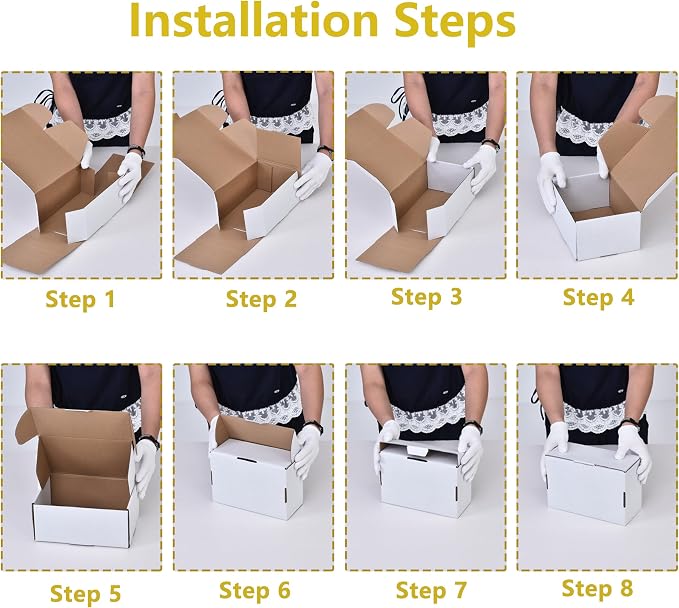 Installation Steps

Step 1

Step 2

Step 3

Step 4

Step 5

Step 6

Step 7

Step 8