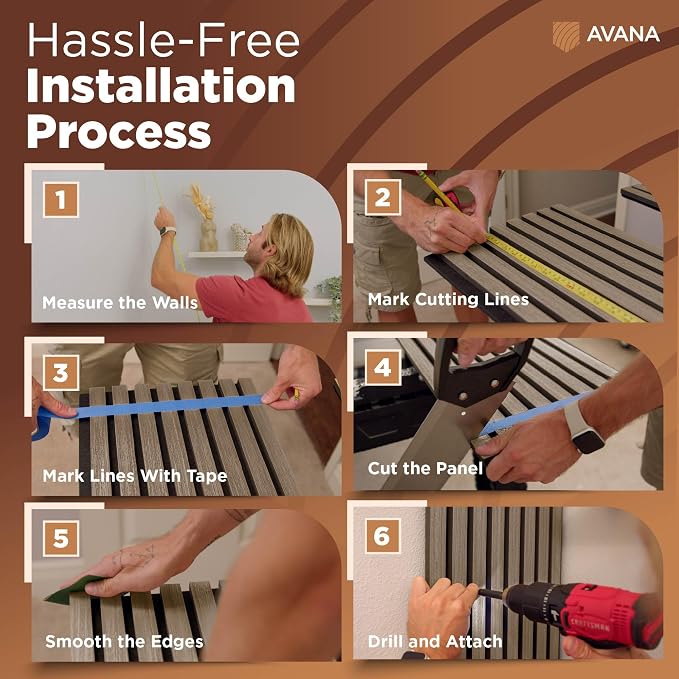 Hassle-Free
Installation
Process

AVANA

1
Measure the Walls

2
Mark Cutting Lines

3
Mark Lines With Tape

4
Cut the Panel

5
Smooth the Edges

6
Drill and Attach

CRAFTSMAN