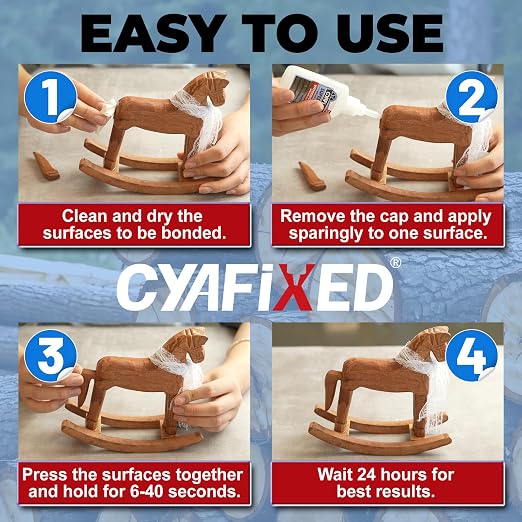 EASY TO USE

1

Clean and dry the surfaces to be bonded.

2

Remove the cap and apply sparingly to one surface.

CYAFIXED®

3

Press the surfaces together and hold for 6-40 seconds.

4

Wait 24 hours for best results.