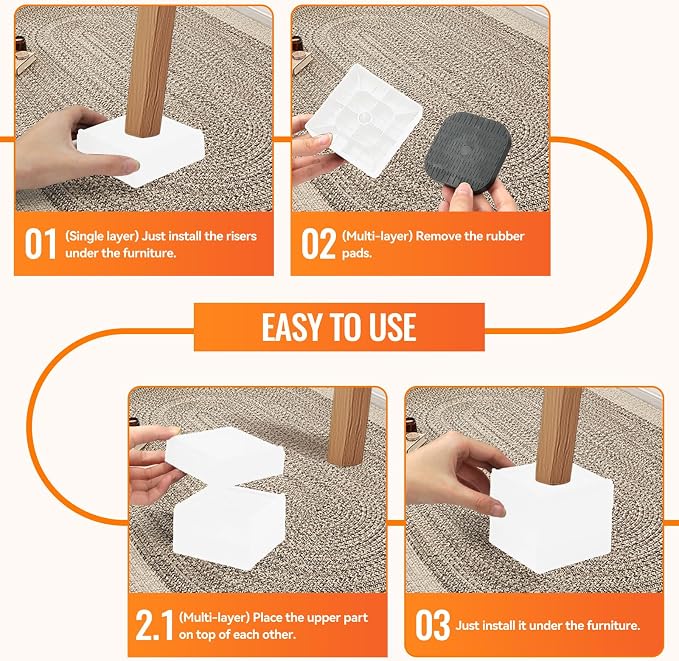 01 (Single layer) Just install the risers under the furniture.

02 (Multi-layer) Remove the rubber pads.

EASY TO USE

2.1 (Multi-layer) Place the upper part on top of each other.

03 Just install it under the furniture.