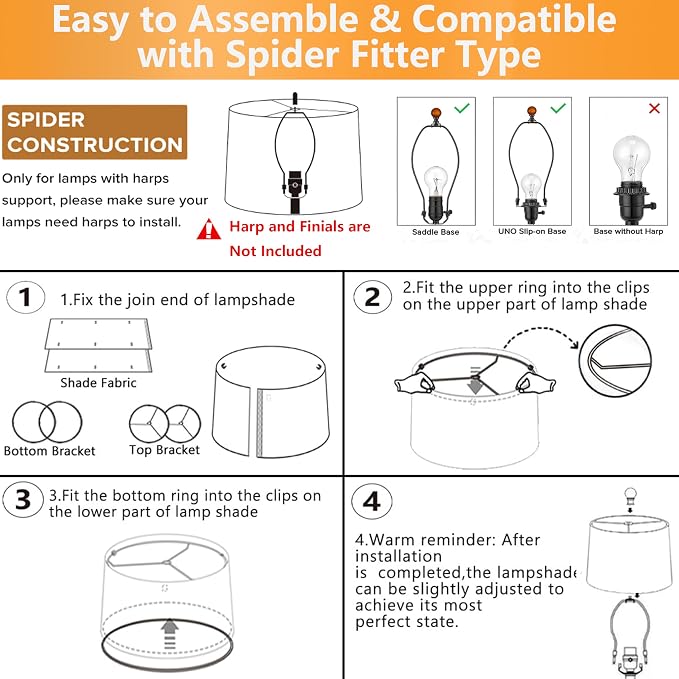 Easy to Assemble & Compatible with Spider Fitter Type

SPIDER CONSTRUCTION

Only for lamps with harps support, please make sure your lamps need harps to install.

Harp and Finials are Not Included

Saddle Base

UNO Slip-on Base

Base without Harp

1

1.Fix the join end of lampshade

Shade Fabric

Bottom Bracket

Top Bracket

2

2.Fit the upper ring into the clips on the upper part of lamp shade

3

3.Fit the bottom ring into the clips on the lower part of lamp shade

4

4.Warm reminder: After installation is completed,the lampshade can be slightly adjusted to achieve its most perfect state.