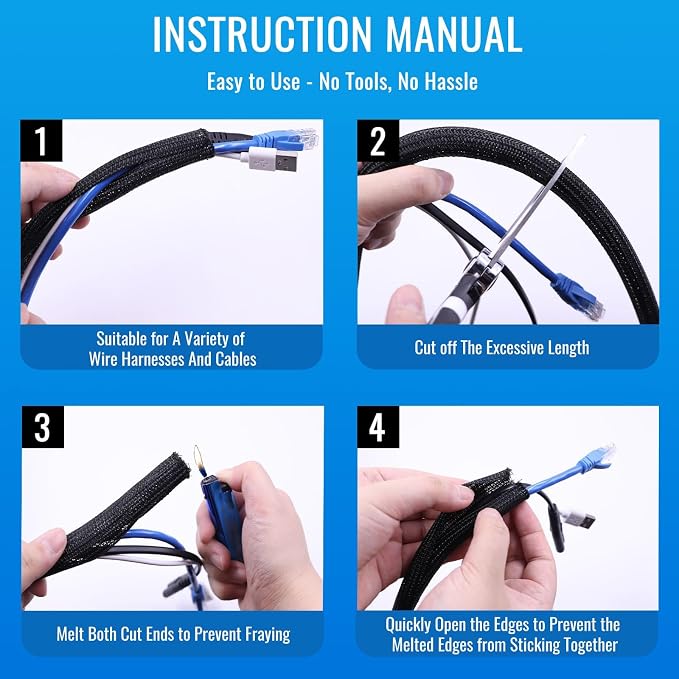 INSTRUCTION MANUAL

Easy to Use - No Tools, No Hassle

1

Suitable for A Variety of Wire Harnesses And Cables

2

Cut off The Excessive Length

3

Melt Both Cut Ends to Prevent Fraying

4

Quickly Open the Edges to Prevent the Melted Edges from Sticking Together