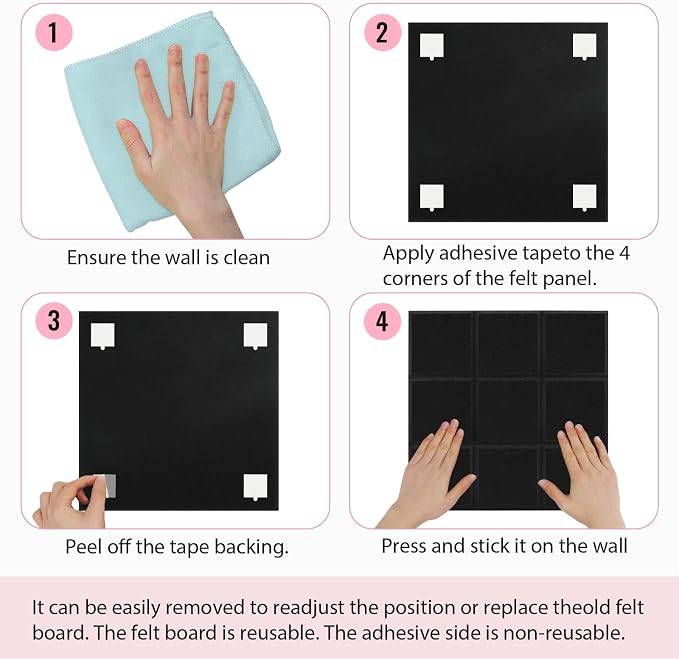 1

Ensure the wall is clean

2

Apply adhesive tapeto the 4 corners of the felt panel.

3

Peel off the tape backing.

4

Press and stick it on the wall

It can be easily removed to readjust the position or replace theold felt board. The felt board is reusable. The adhesive side is non-reusable.