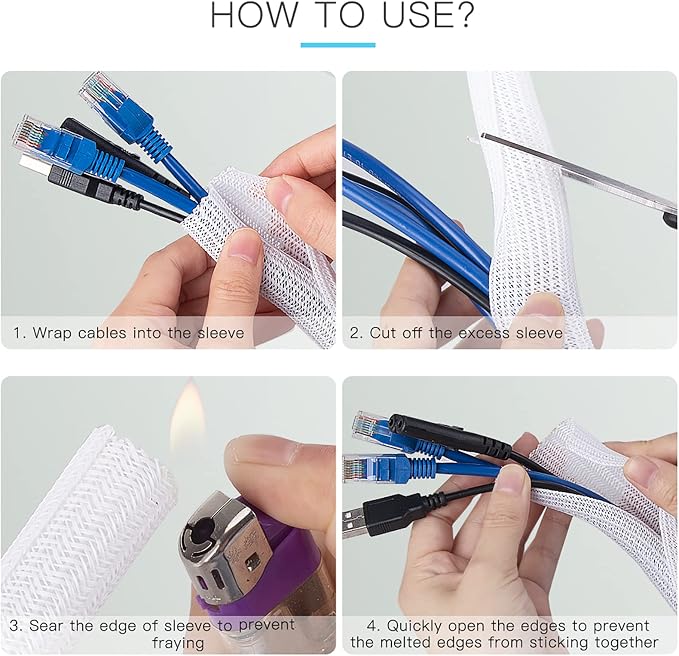 HOW TO USE?

1. Wrap cables into the sleeve

2. Cut off the excess sleeve

3. Sear the edge of sleeve to prevent fraying

4. Quickly open the edges to prevent the melted edges from sticking together