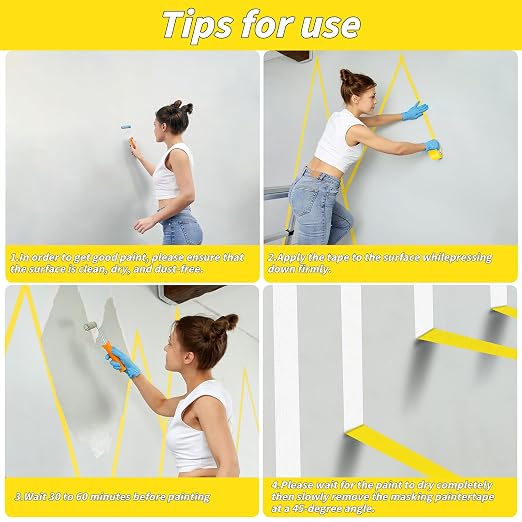 Tips for use

1.In order to get good paint, please ensure that the surface is clean, dry, and dust-free.

2.Apply the tape to the surface whilepressing down firmly.

3.Wait 30 to 60 minutes before painting

4.Please wait for the paint to dry completely then slowly remove the masking paintertape at a 45-degree angle.