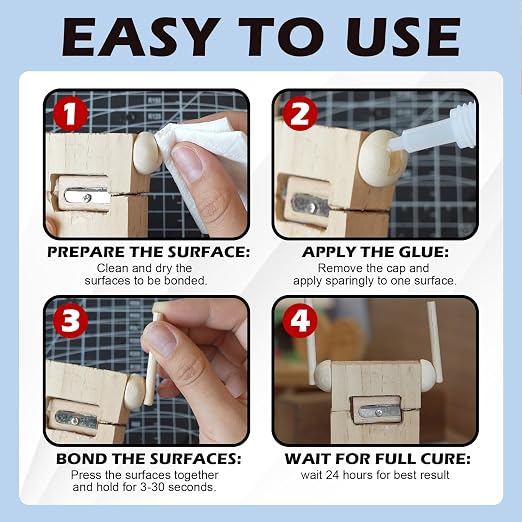 EASY TO USE

1

PREPARE THE SURFACE:
Clean and dry the surfaces to be bonded.

2

APPLY THE GLUE:
Remove the cap and apply sparingly to one surface.

3

BOND THE SURFACES:
Press the surfaces together and hold for 3-30 seconds.

4

WAIT FOR FULL CURE:
wait 24 hours for best result