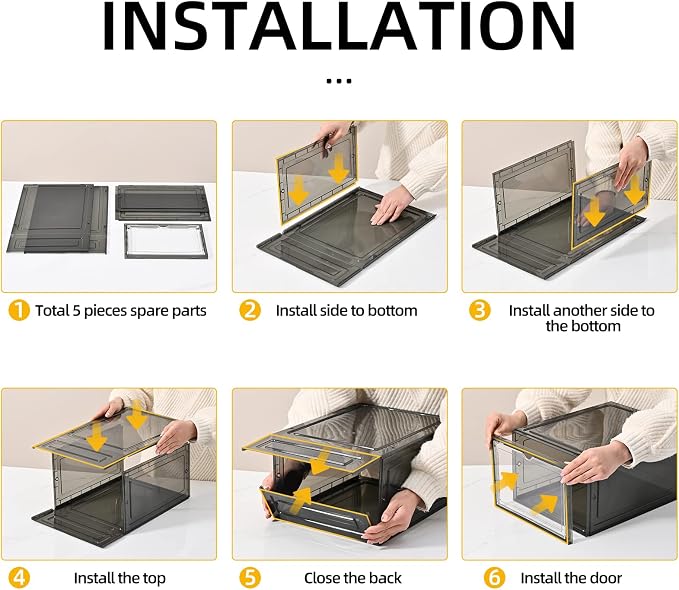 INSTALLATION

...

1 Total 5 pieces spare parts

2 Install side to bottom

3 Install another side to the bottom

4 Install the top

5 Close the back

6 Install the door