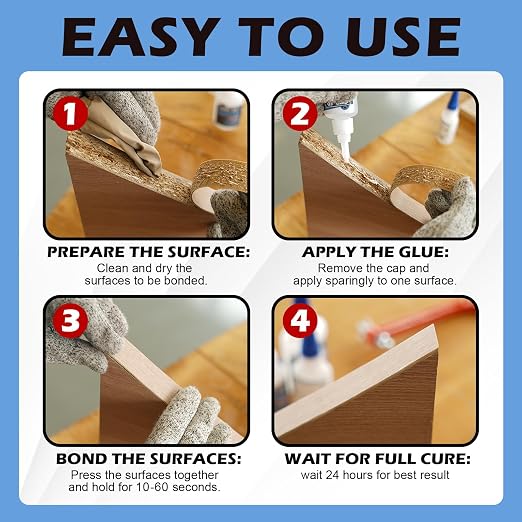 EASY TO USE

1

PREPARE THE SURFACE:
Clean and dry the surfaces to be bonded.

2

APPLY THE GLUE:
Remove the cap and apply sparingly to one surface.

3

BOND THE SURFACES:
Press the surfaces together and hold for 10-60 seconds.

4

WAIT FOR FULL CURE:
wait 24 hours for best result