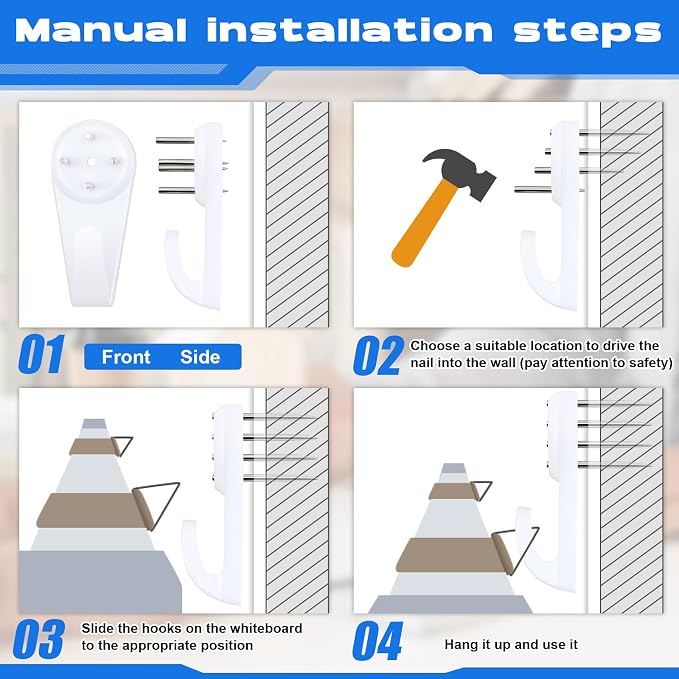 Manual installation steps

01 Front Side

02 Choose a suitable location to drive the nail into the wall (pay attention to safety)

03 Slide the hooks on the whiteboard to the appropriate position

04 Hang it up and use it