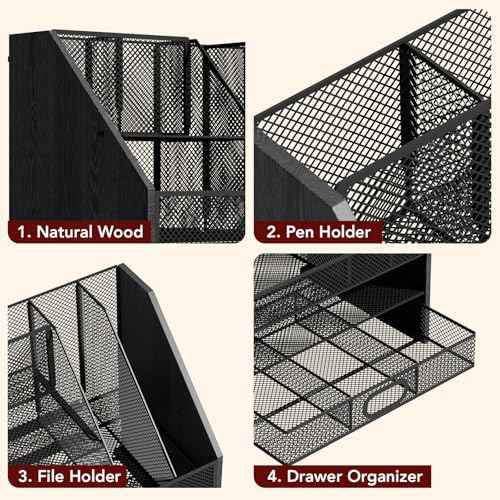 1. Natural Wood

2. Pen Holder

3. File Holder

4. Drawer Organizer