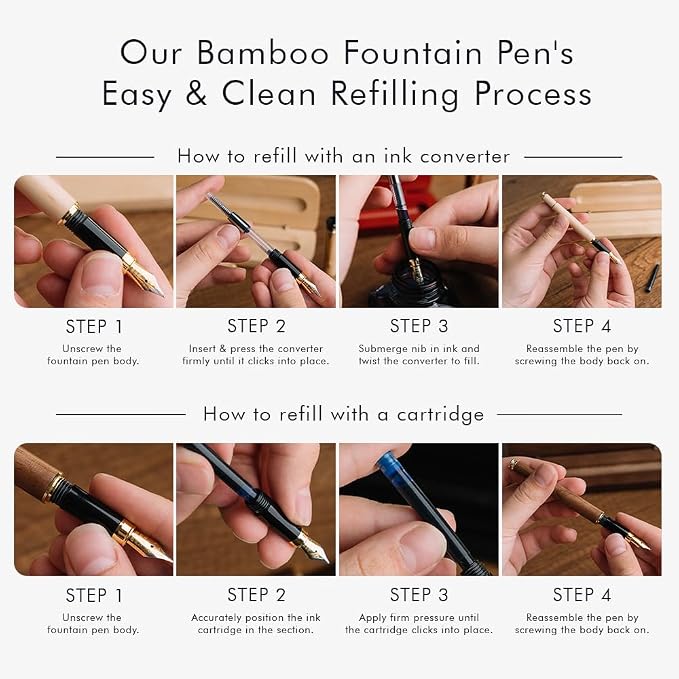 Our Bamboo Fountain Pen's Easy & Clean Refilling Process

How to refill with an ink converter

STEP 1
Unscrew the fountain pen body.

STEP 2
Insert & press the converter firmly until it clicks into place.

STEP 3
Submerge nib in ink and twist the converter to fill.

STEP 4
Reassemble the pen by screwing the body back on.

How to refill with a cartridge

STEP 1
Unscrew the fountain pen body.

STEP 2
Accurately position the ink cartridge in the section.

STEP 3
Apply firm pressure until the cartridge clicks into place.

STEP 4
Reassemble the pen by screwing the body back on.