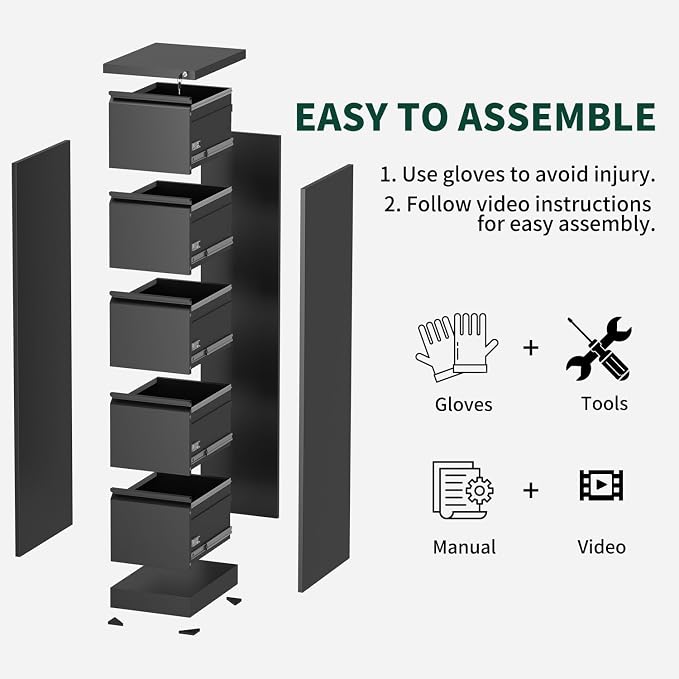 EASY TO ASSEMBLE

1. Use gloves to avoid injury.

2. Follow video instructions for easy assembly.

Gloves + Tools

Manual + Video