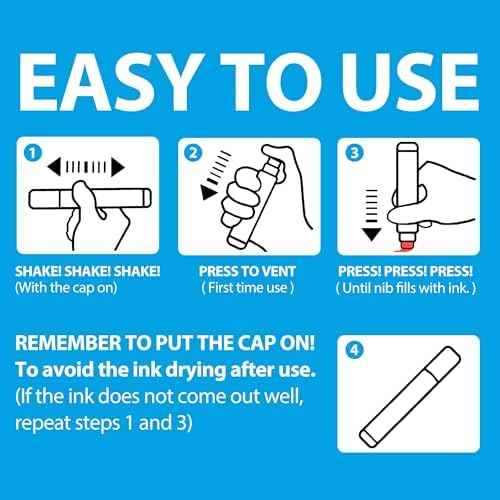 EASY TO USE

1

SHAKE! SHAKE! SHAKE!
(With the cap on)

2

PRESS TO VENT
( First time use )

3

PRESS! PRESS! PRESS!
( Until nib fills with ink. )

REMEMBER TO PUT THE CAP ON!
To avoid the ink drying after use.
(If the ink does not come out well, repeat steps 1 and 3)

4