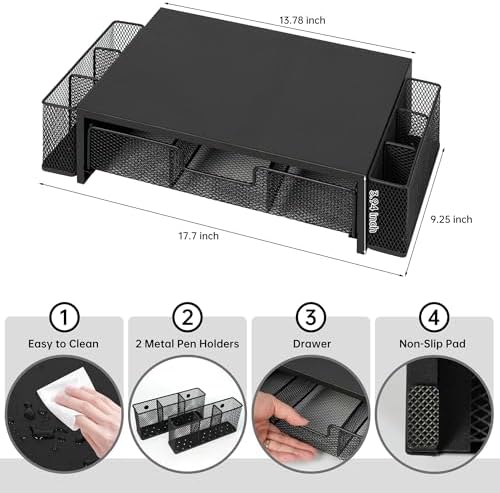 13.78 inch

3.94 inch

9.25 inch

17.7 inch

1
Easy to Clean

2
2 Metal Pen Holders

3
Drawer

4
Non-Slip Pad