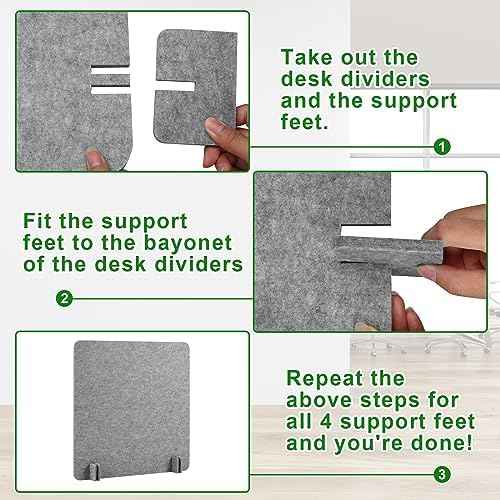 Take out the desk dividers and the support feet.

1

Fit the support feet to the bayonet of the desk dividers

2

Repeat the above steps for all 4 support feet and you're done!

3