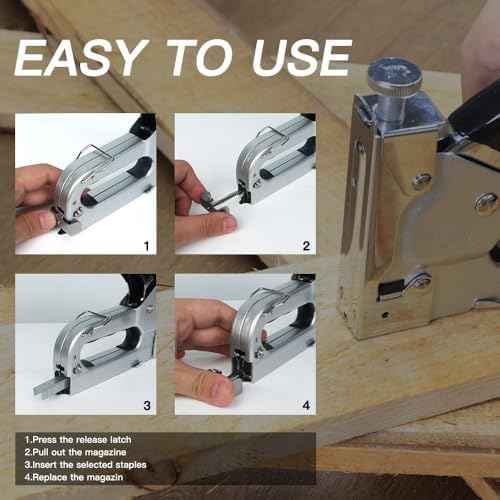 EASY TO USE

1

2

3

4

1.Press the release latch
2.Pull out the magazine
3.Insert the selected staples
4.Replace the magazin