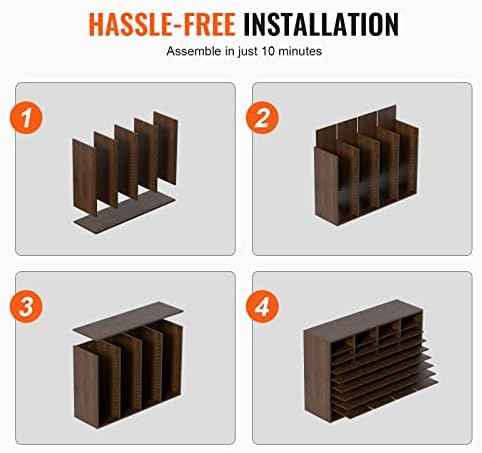 HASSLE-FREE INSTALLATION
Assemble in just 10 minutes

1

2

3

4