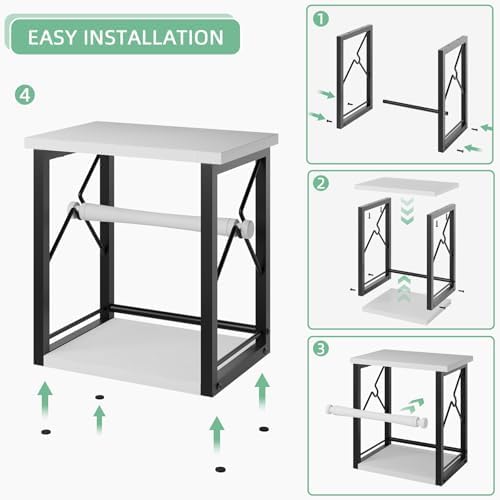 EASY INSTALLATION

4

1

2

3